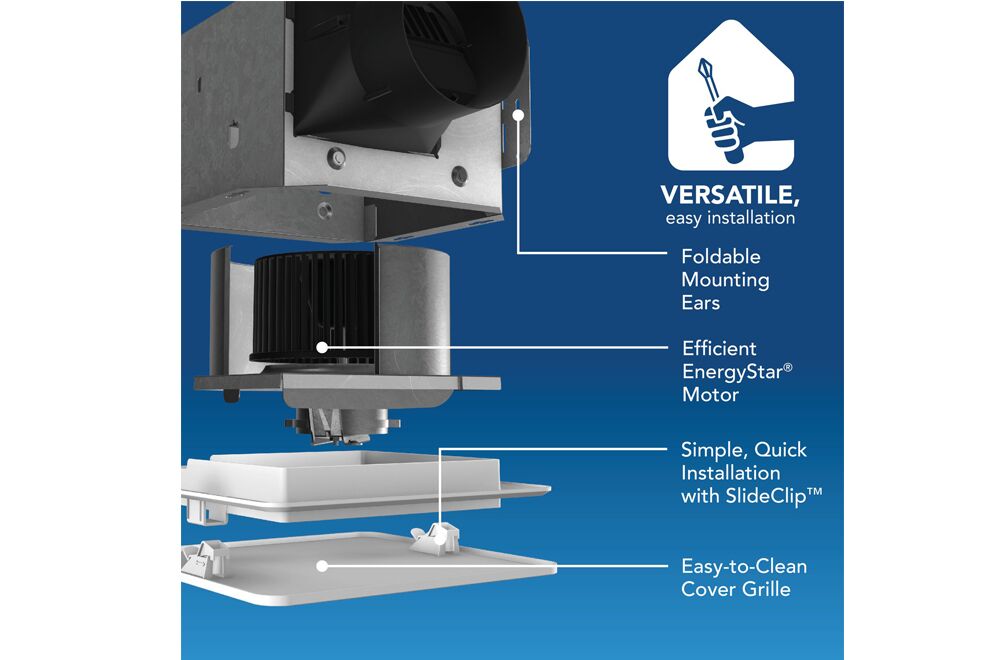 VERSATILE,
easy installation

Foldable Mounting Ears

Efficient EnergyStar® Motor

Simple, Quick Installation with SlideClip™

Easy-to-Clean Cover Grille