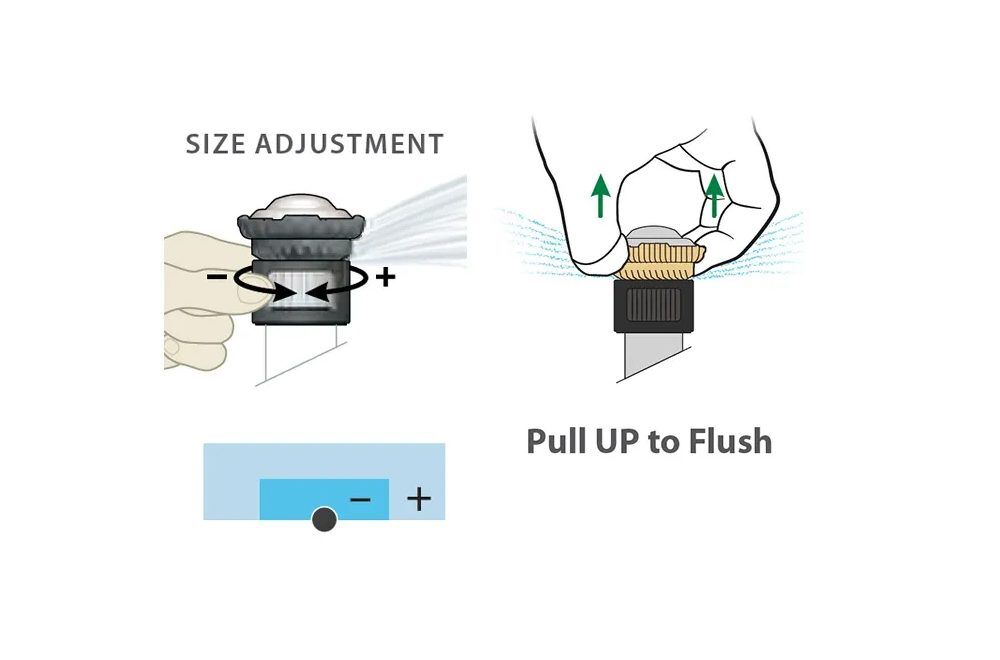 SIZE ADJUSTMENT

−
+

− +

Pull UP to Flush